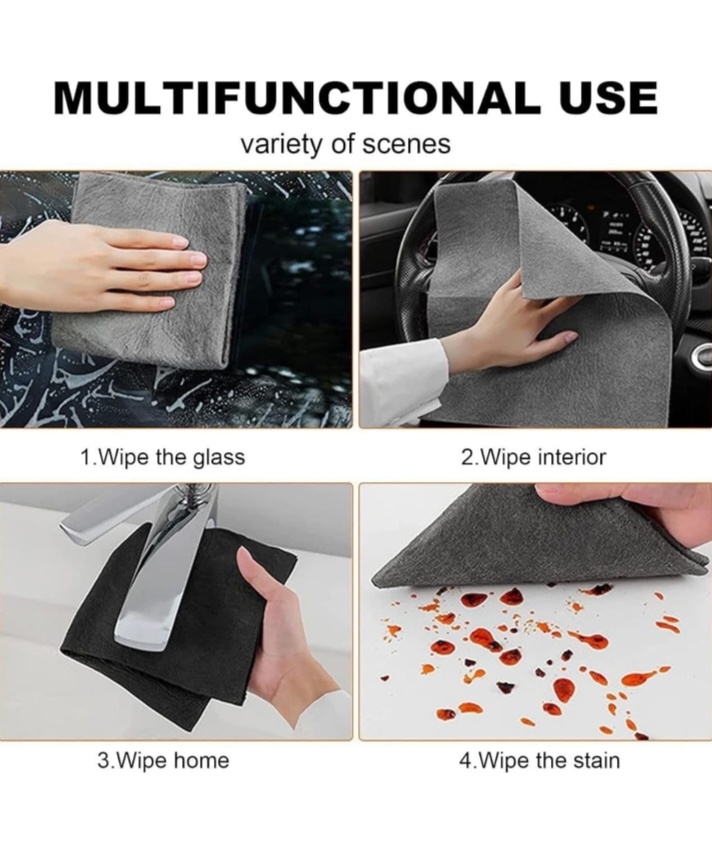 MULTIFUNCTIONAL USE

variety of scenes

1.Wipe the glass

2.Wipe interior

3.Wipe home

4.Wipe the stain