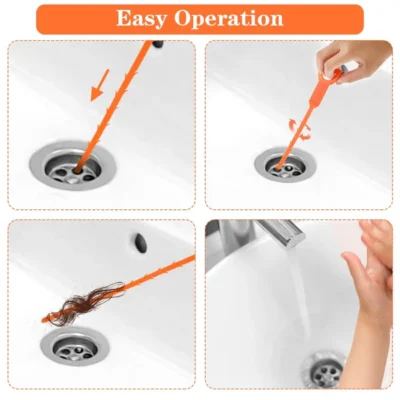 Easy Operation