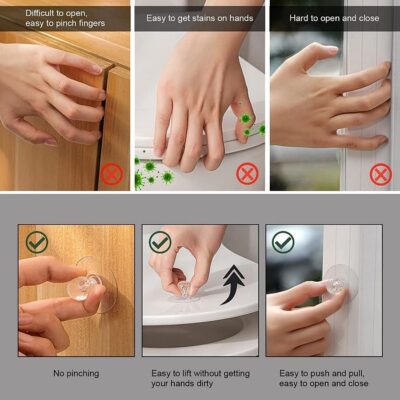 Difficult to open, easy to pinch fingers

Easy to get stains on hands

Hard to open and close

No pinching

Easy to lift without getting your hands dirty

Easy to push and pull, easy to open and close